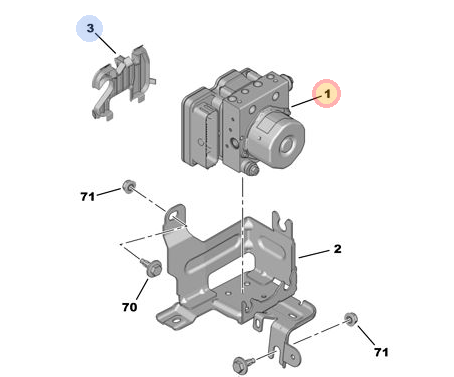 3
1
71
2
70
71